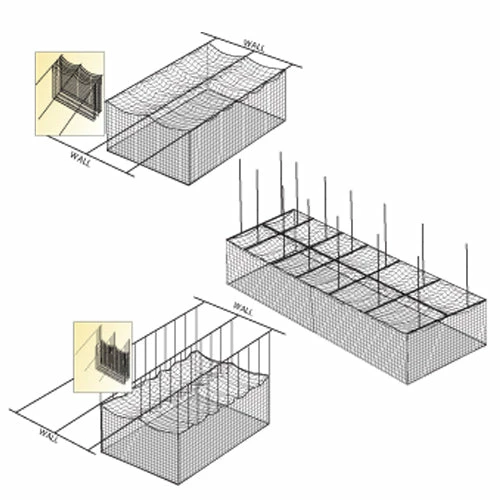 WALL

WALL

WALL

WALL